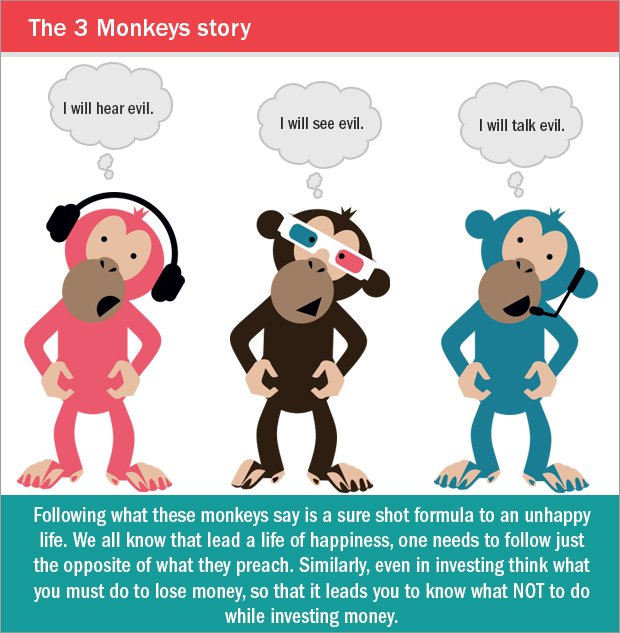 The 3 Monkeys story

I will hear evil.

I will see evil.

I will talk evil.

Following what these monkeys say is a sure shot formula to an unhappy life. We all know that lead a life of happiness, one needs to follow just the opposite of what they preach. Similarly, even in investing think what you must do to lose money, so that it leads you to know what NOT to do while investing money.