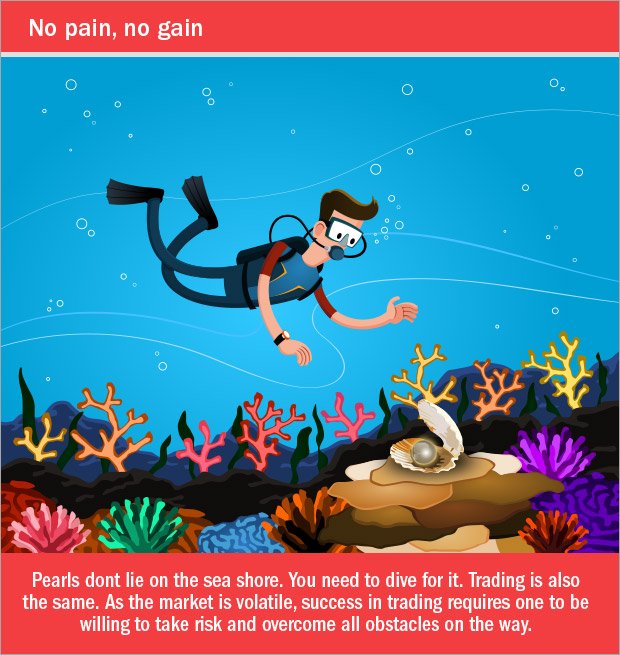 No pain, no gain

Pearls dont lie on the sea shore. You need to dive for it. Trading is also the same. As the market is volatile, success in trading requires one to be willing to take risk and overcome all obstacles on the way.